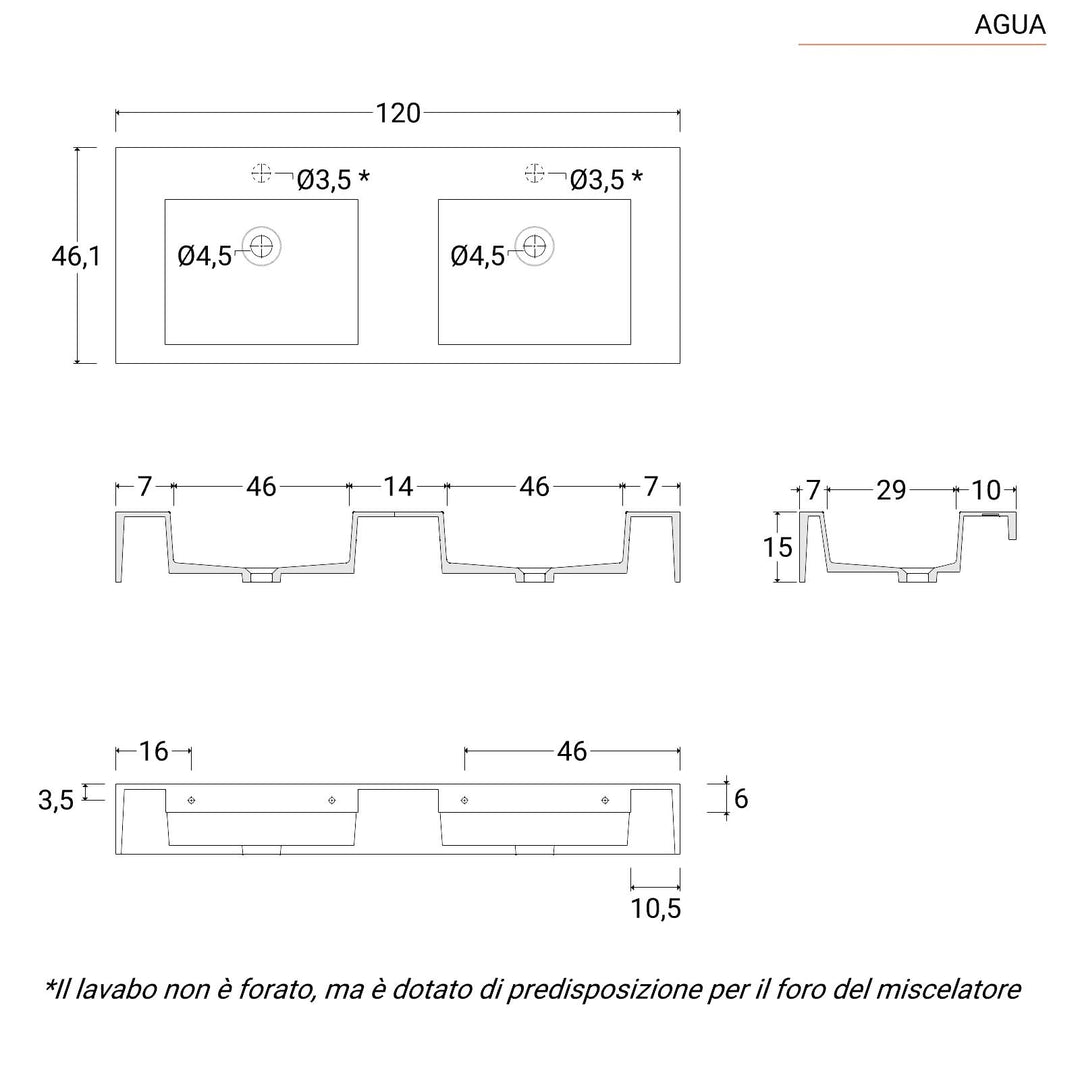 AGUA

120

46,1

Ø3,5 *

Ø3,5 *

Ø4,5

Ø4,5

7 46 14 46 7

7 29 10

15

16

46

3,5

6

10,5

*Il lavabo non è forato, ma è dotato di predisposizione per il foro del miscelatore