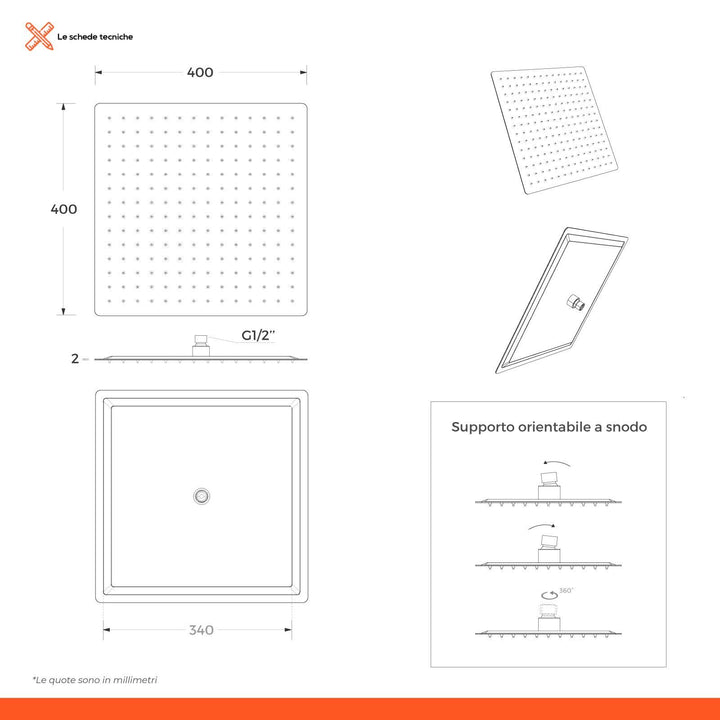 Le schede tecniche

400

400

G1/2"

2

340

Supporto orientabile a snodo

360°

*Le quote sono in millimetri