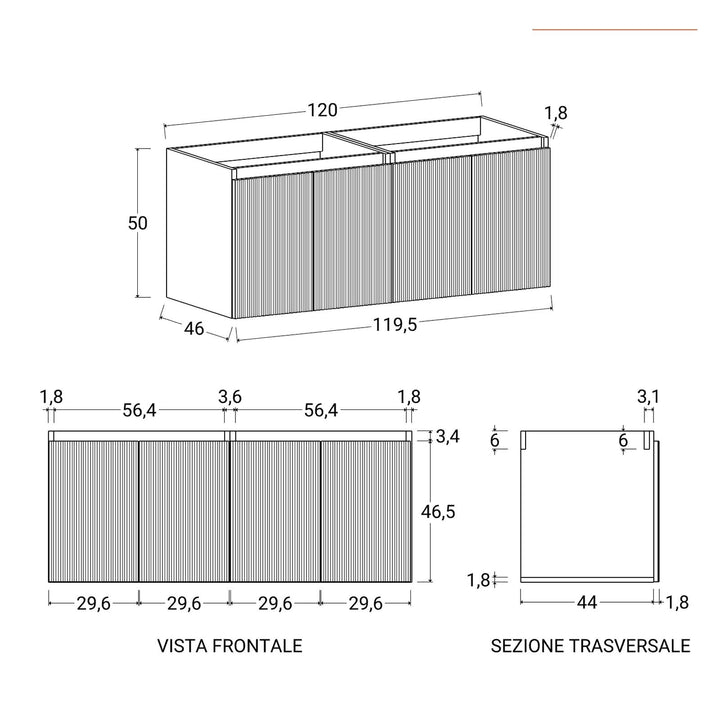 120
1,8
50
46
119,5

1,8
56,4
3,6
56,4
1,8
3,4
46,5
29,6
29,6
29,6
29,6

VISTA FRONTALE

3,1
6
6
1,8
44
1,8

SEZIONE TRASVERSALE