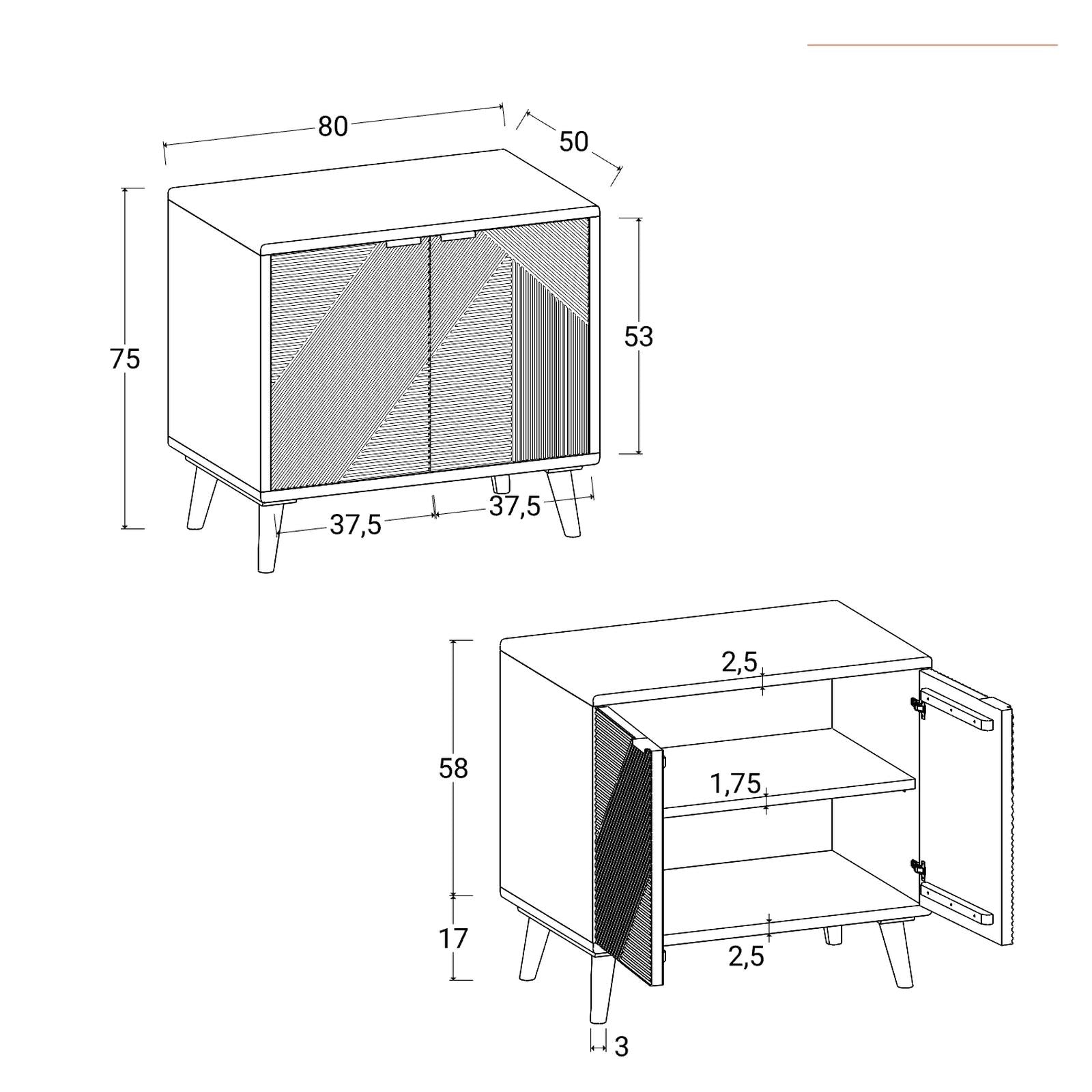 80
50
75
53
37,5
37,5

2,5
58
1,75
17
2,5
3