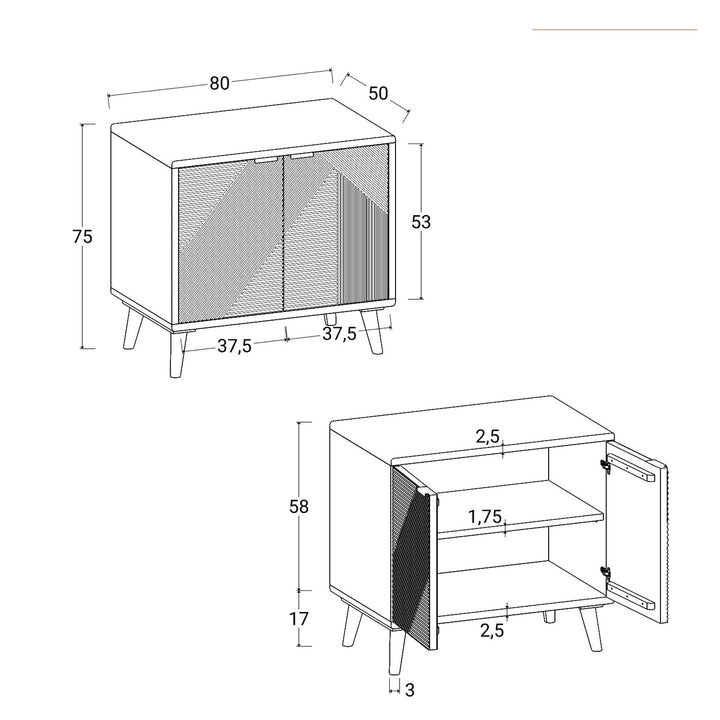 80
50
75
53
37,5
37,5
2,5
58
1,75
17
2,5
3