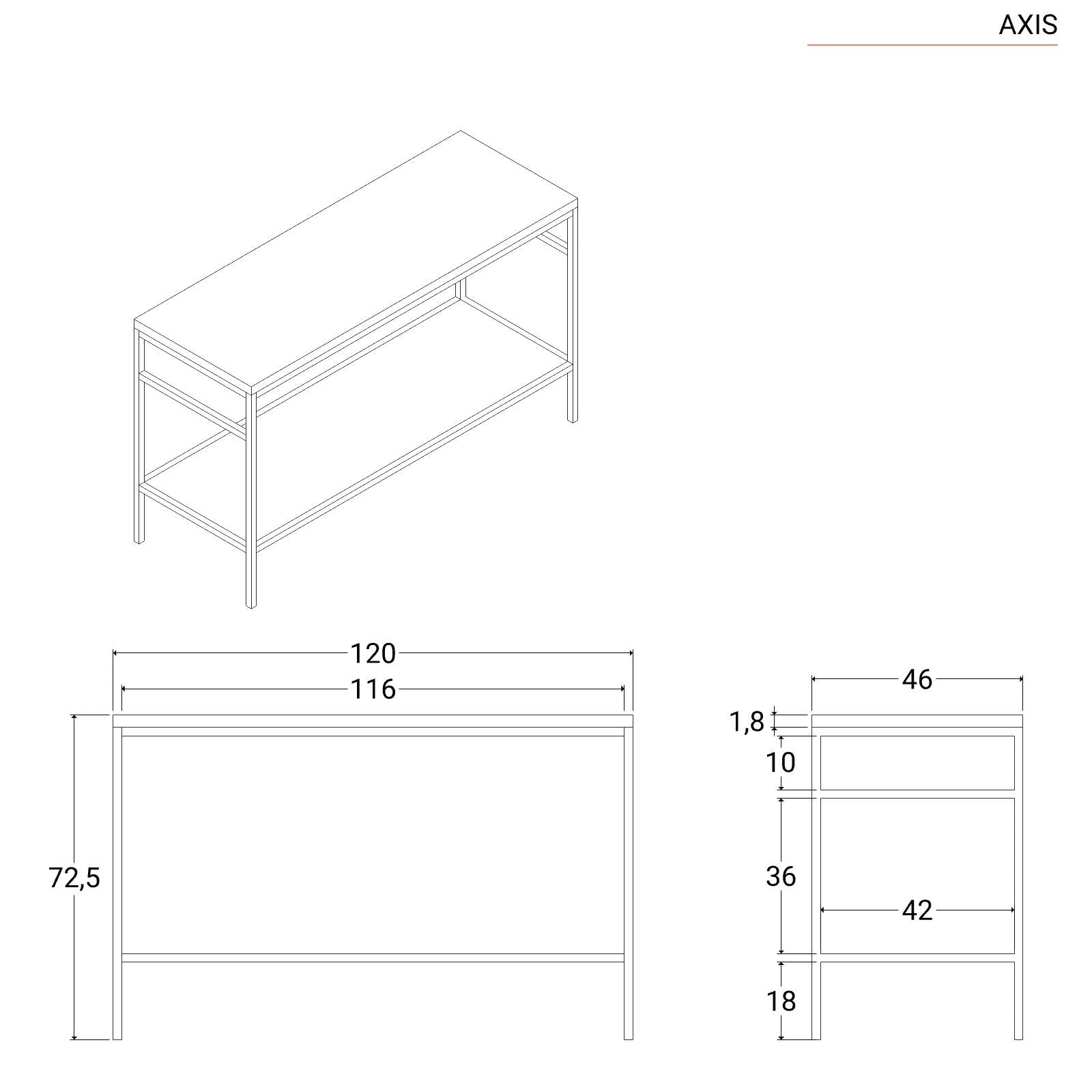 AXIS

120
116
72,5

46
1,8
10
36
42
18