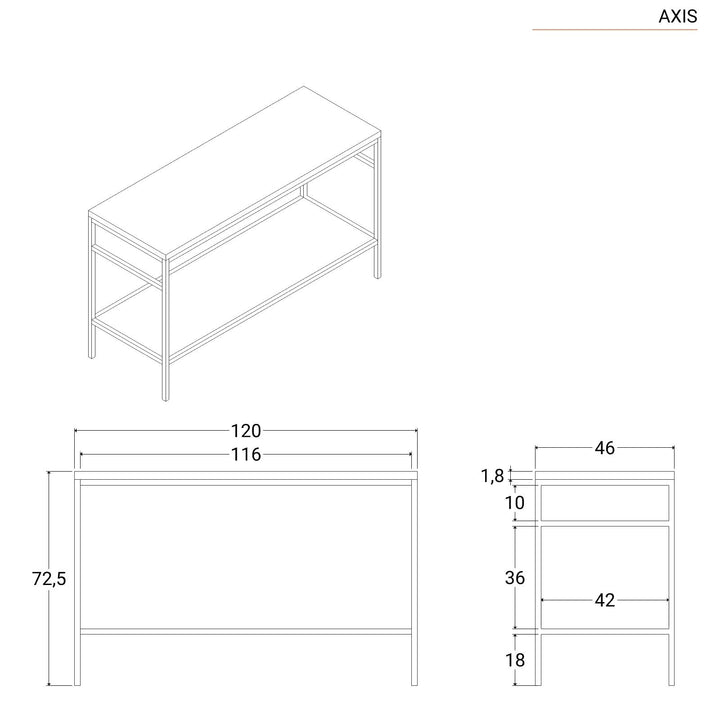 AXIS

120

116

72,5

46

1,8

10

36

42

18