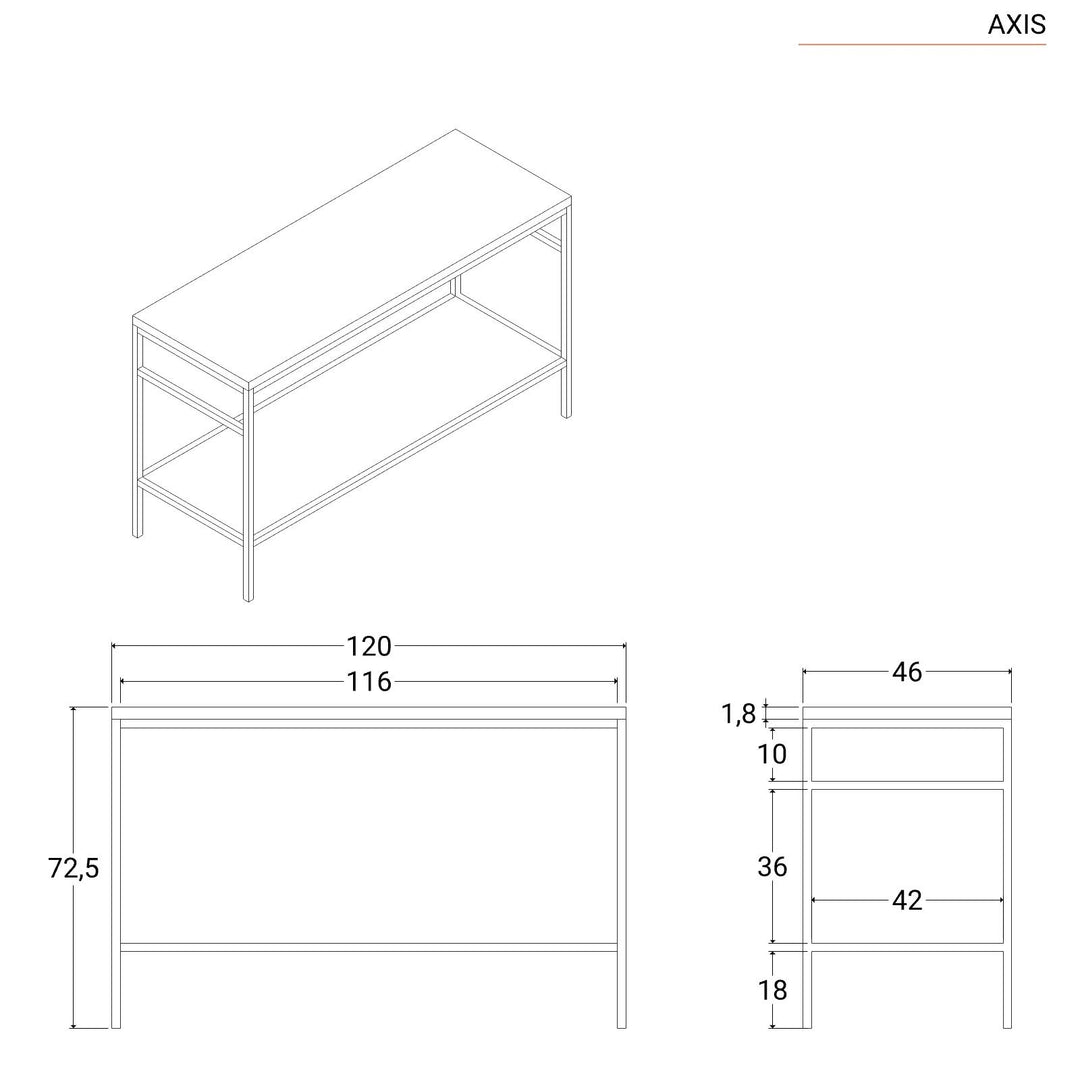 AXIS

120

116

72,5

46

1,8

10

36

42

18