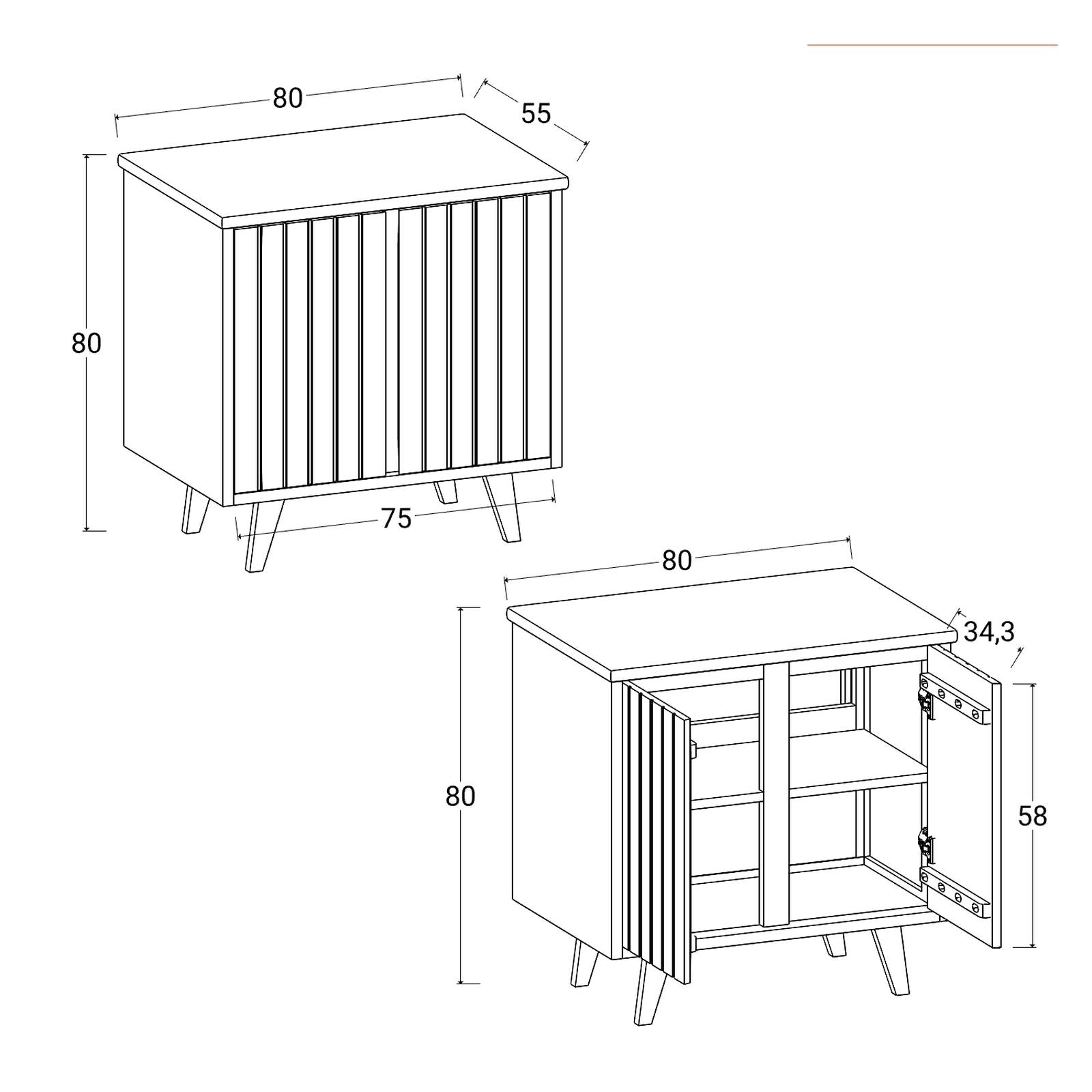 80

55

80

75

80

34,3

80

58