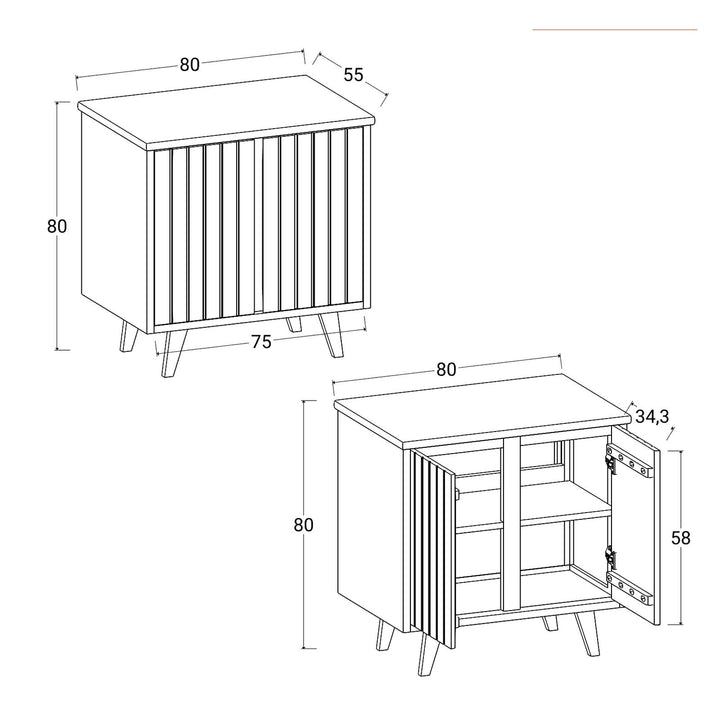 80
55
80
75
80
34,3
80
58