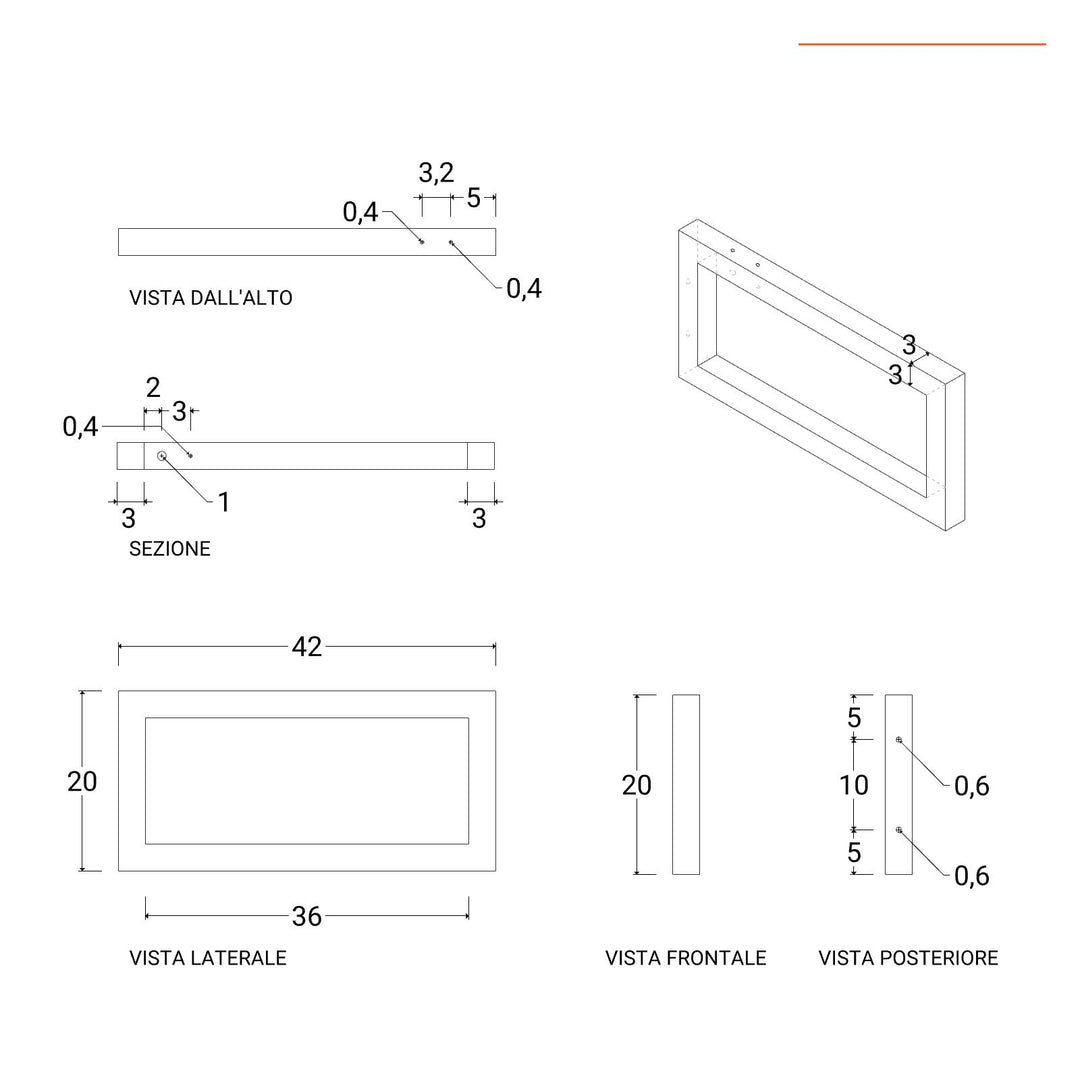 3,2
5
0,4
0,4
VISTA DALL'ALTO

3
3

2
3
0,4
1
3
3
SEZIONE

42
20
36
VISTA LATERALE

20
VISTA FRONTALE

5
10
5
0,6
0,6
VISTA POSTERIORE