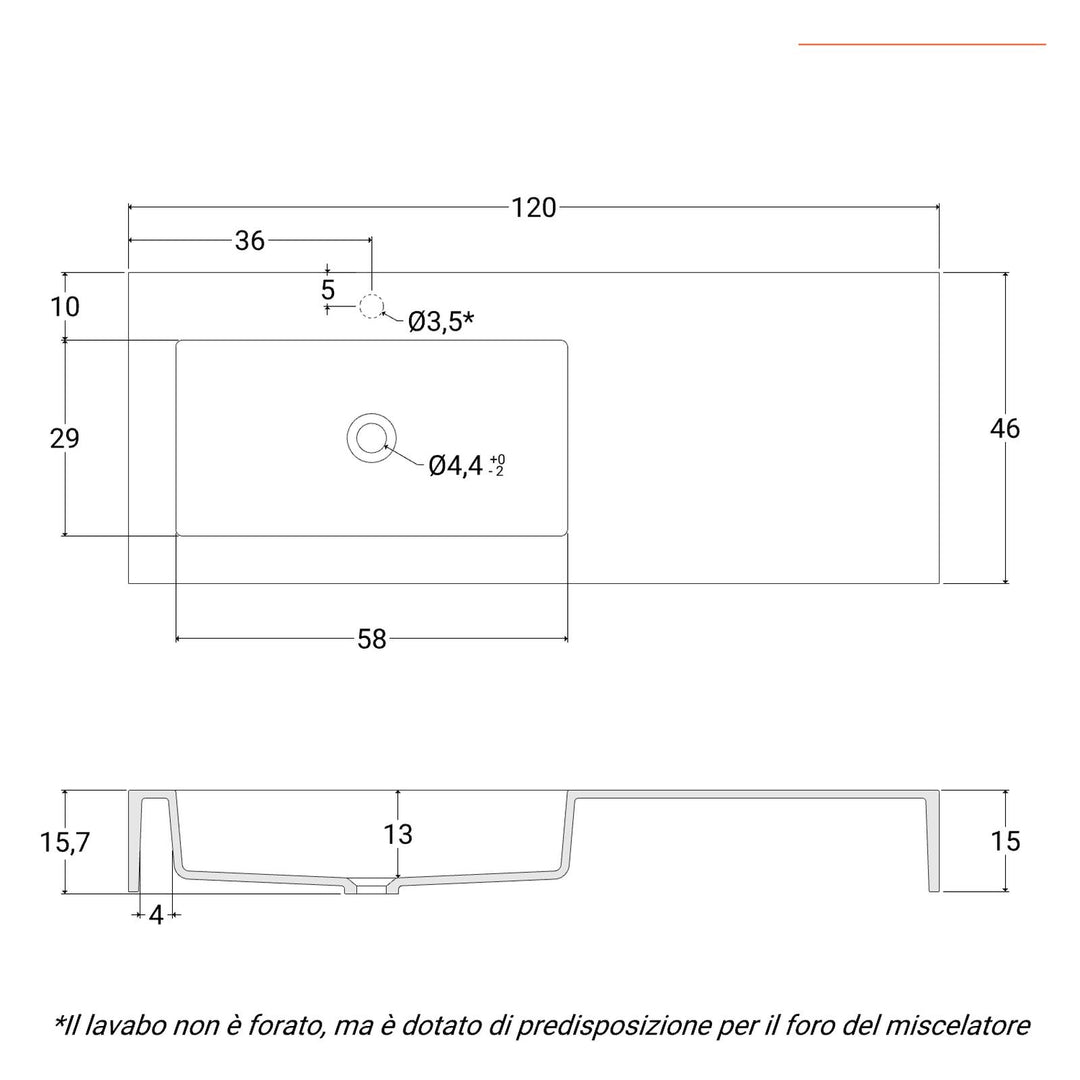 120

36

5

10

Ø3,5*

29

Ø4,4 $^{+0}_{-2}$

46

58

15,7

13

15

4

*Il lavabo non è forato, ma è dotato di predisposizione per il foro del miscelatore