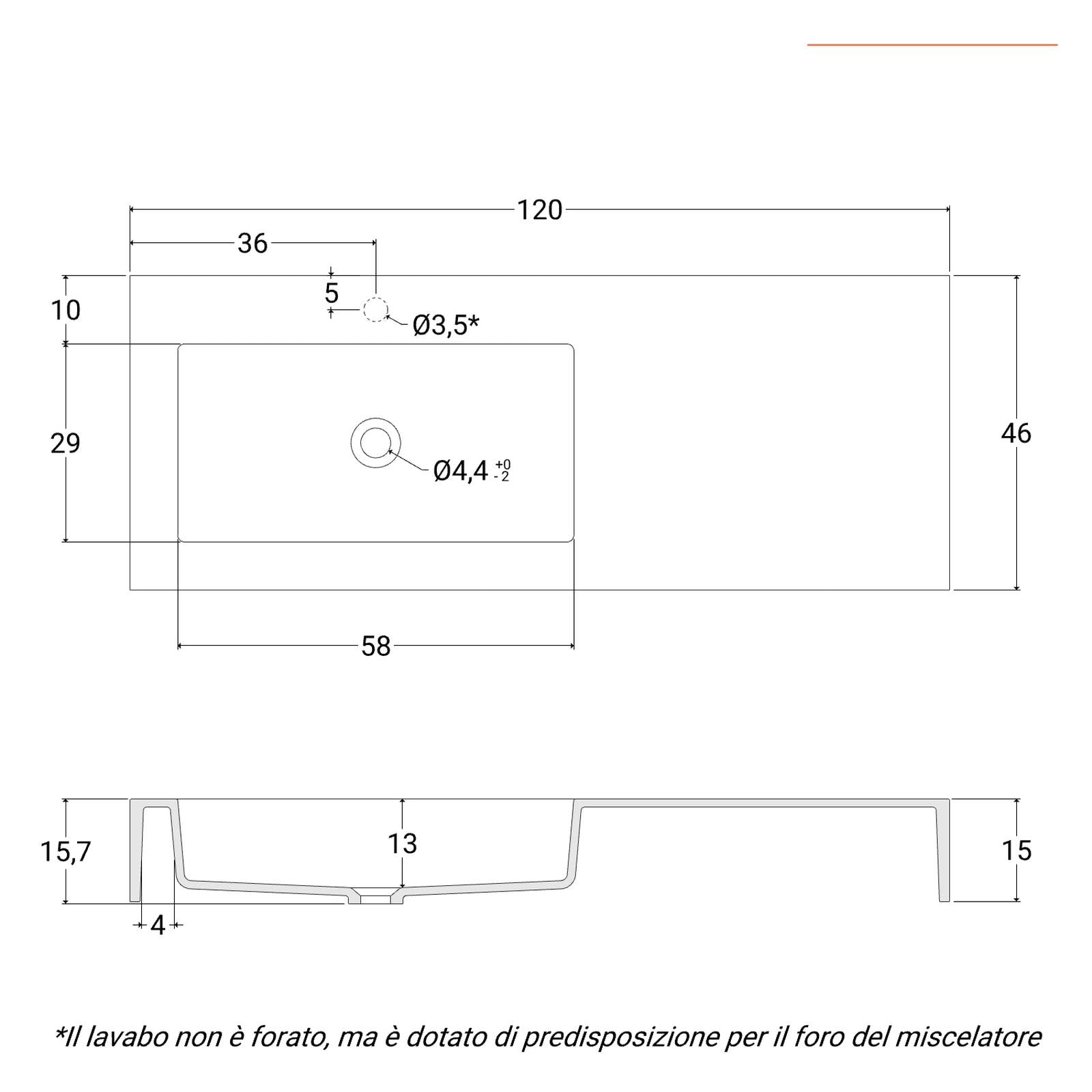 120

36

5

10

Ø3,5*

29

Ø4,4 $^{+0}_{-2}$

46

58

15,7

13

15

4

*Il lavabo non è forato, ma è dotato di predisposizione per il foro del miscelatore